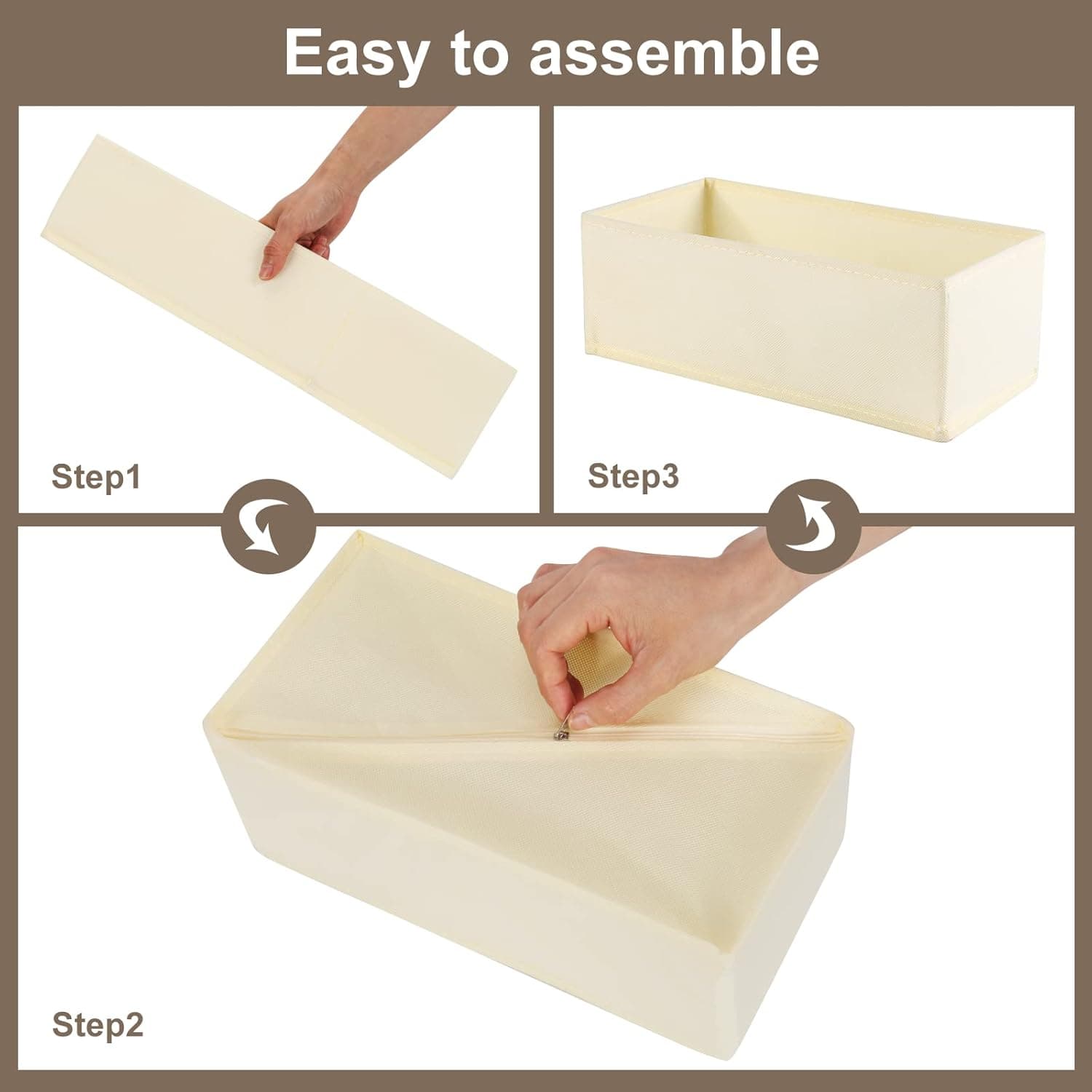 Easy to assemble

Step1

Step3

Step2