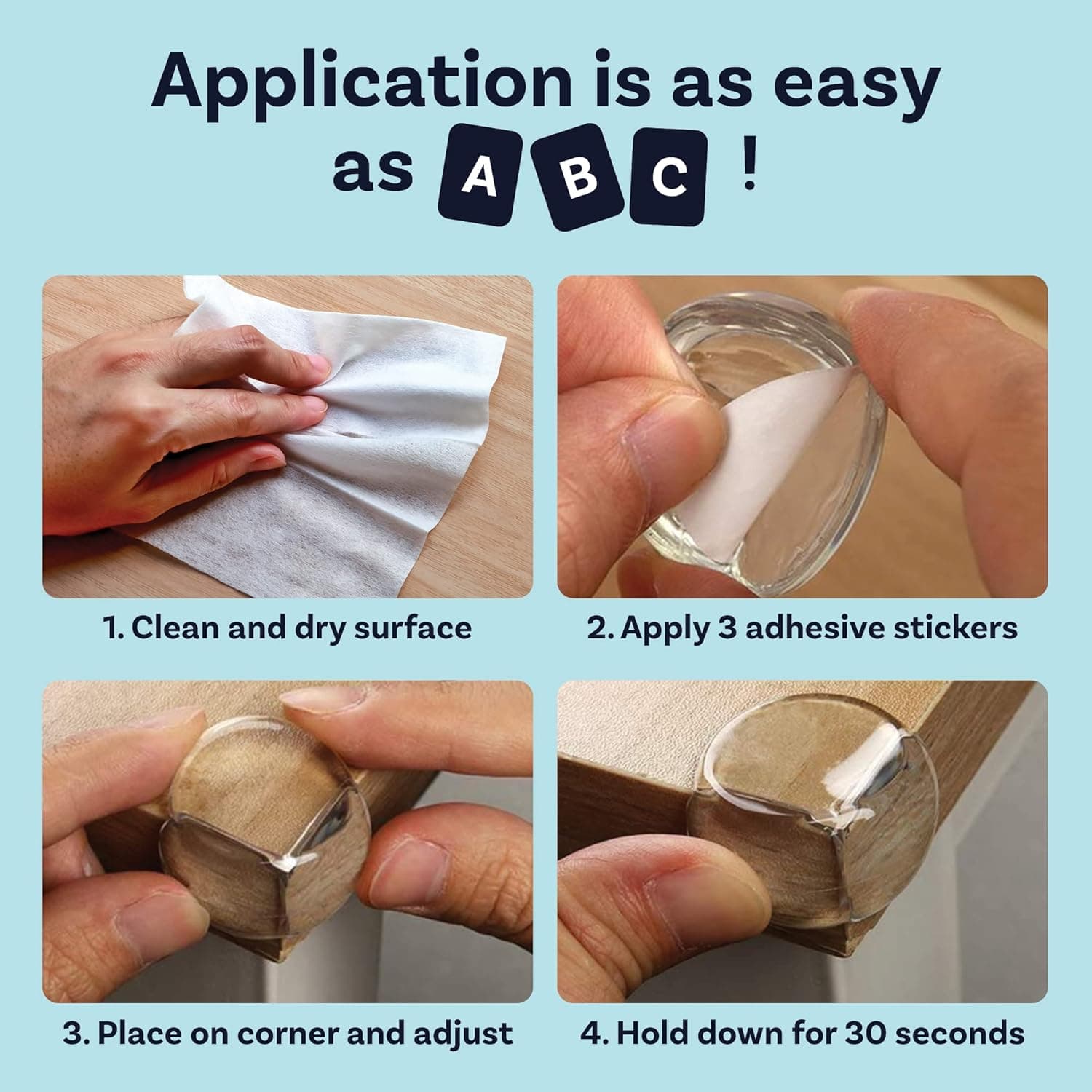 Application is as easy as A B C !

1. Clean and dry surface

2. Apply 3 adhesive stickers

3. Place on corner and adjust

4. Hold down for 30 seconds