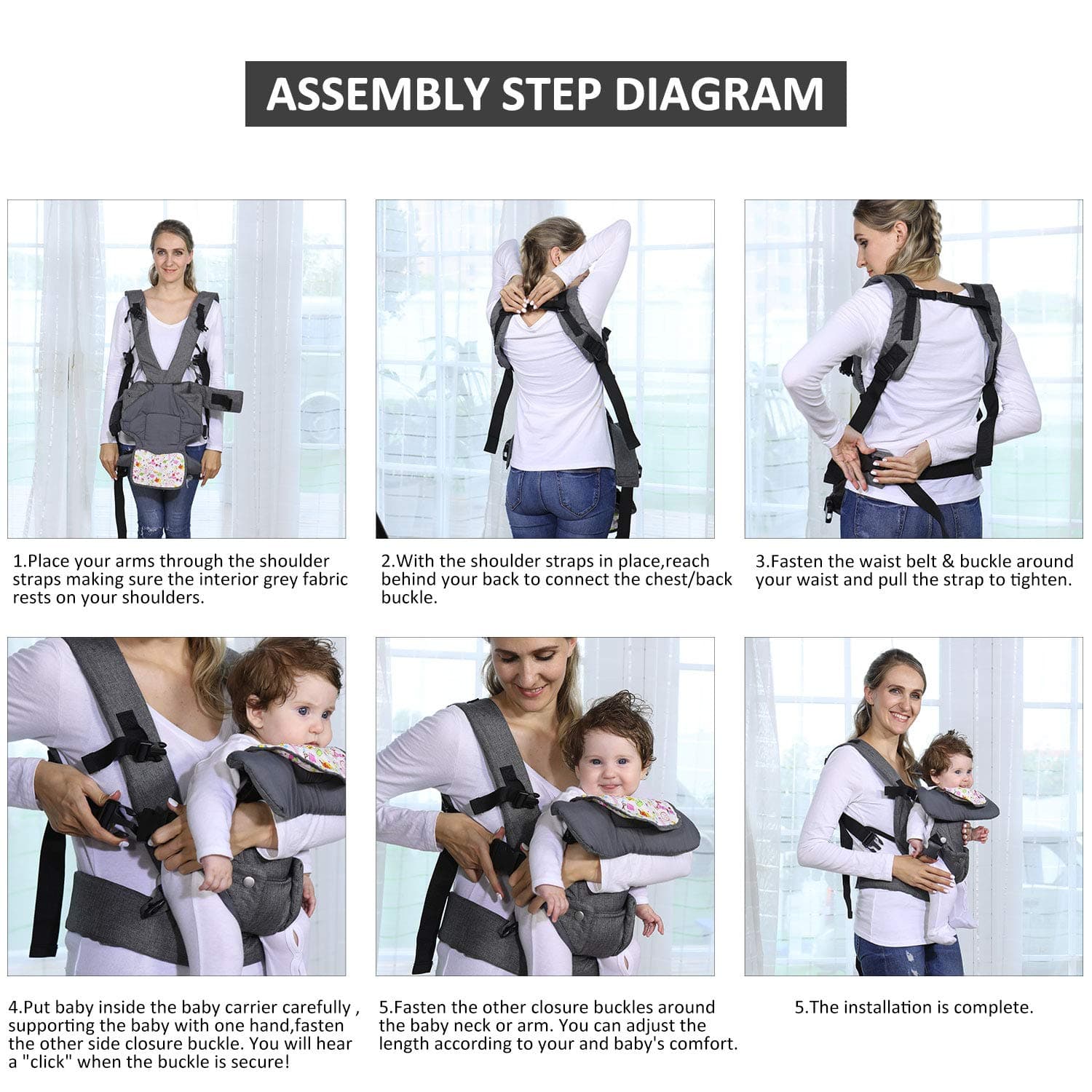 ASSEMBLY STEP DIAGRAM

1.Place your arms through the shoulder straps making sure the interior grey fabric rests on your shoulders.

2.With the shoulder straps in place,reach behind your back to connect the chest/back buckle.

3.Fasten the waist belt & buckle around your waist and pull the strap to tighten.

4.Put baby inside the baby carrier carefully , supporting the baby with one hand,fasten the other side closure buckle. You will hear a "click" when the buckle is secure!

5.Fasten the other closure buckles around the baby neck or arm. You can adjust the length according to your and baby's comfort.

5.The installation is complete.